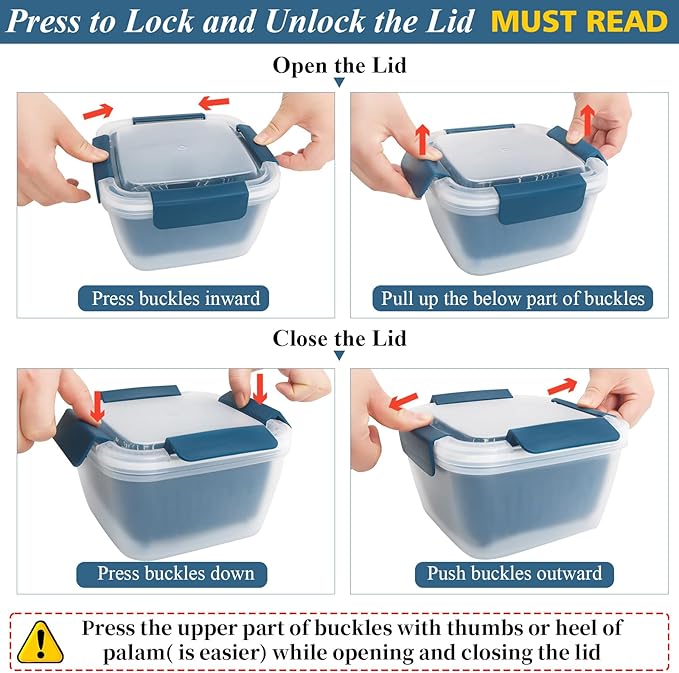 Press to Lock and Unlock the Lid MUST READ

Open the Lid

Press buckles inward

Pull up the below part of buckles

Close the Lid

Press buckles down

Push buckles outward

Press the upper part of buckles with thumbs or heel of palam( is easier) while opening and closing the lid