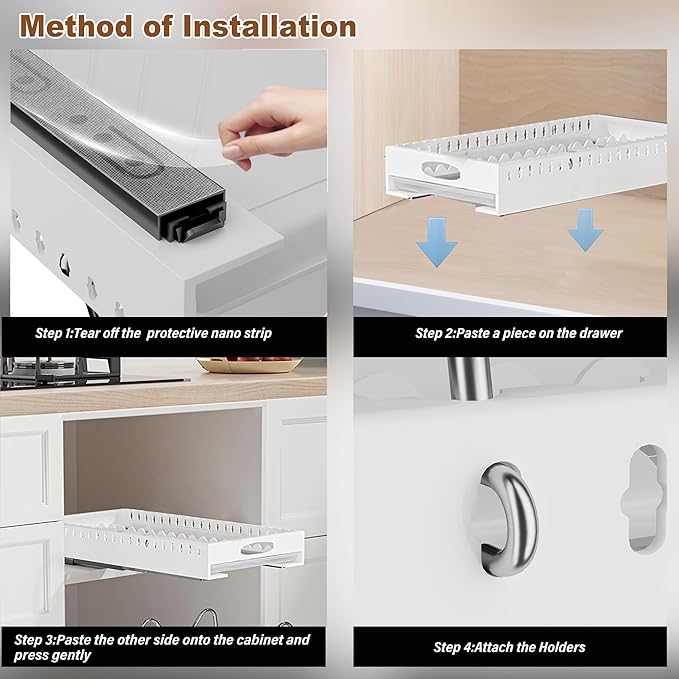 Method of Installation

Step 1:Tear off the protective nano strip

Step 2:Paste a piece on the drawer

Step 3:Paste the other side onto the cabinet and press gently

Step 4:Attach the Holders