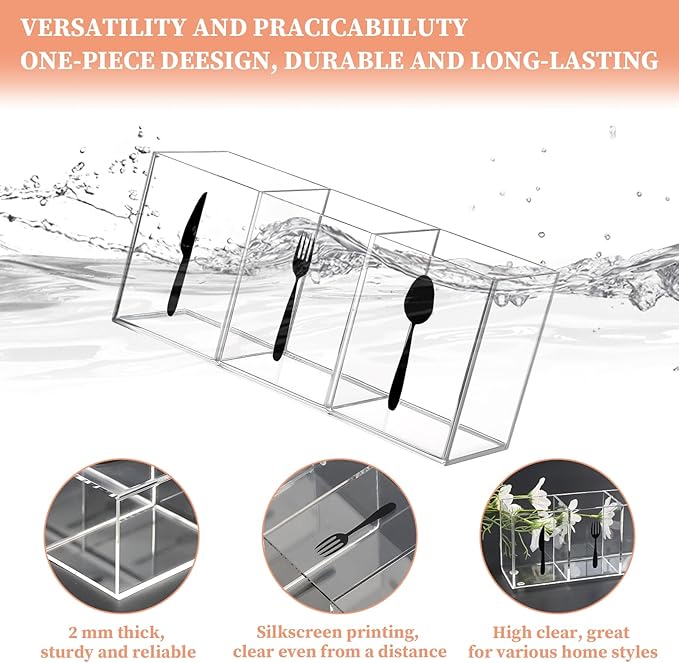 VERSATILITY AND PRACICABIILUTY
ONE-PIECE DEESIGN, DURABLE AND LONG-LASTING

2 mm thick, sturdy and reliable

Silkscreen printing, clear even from a distance

High clear, great for various home styles