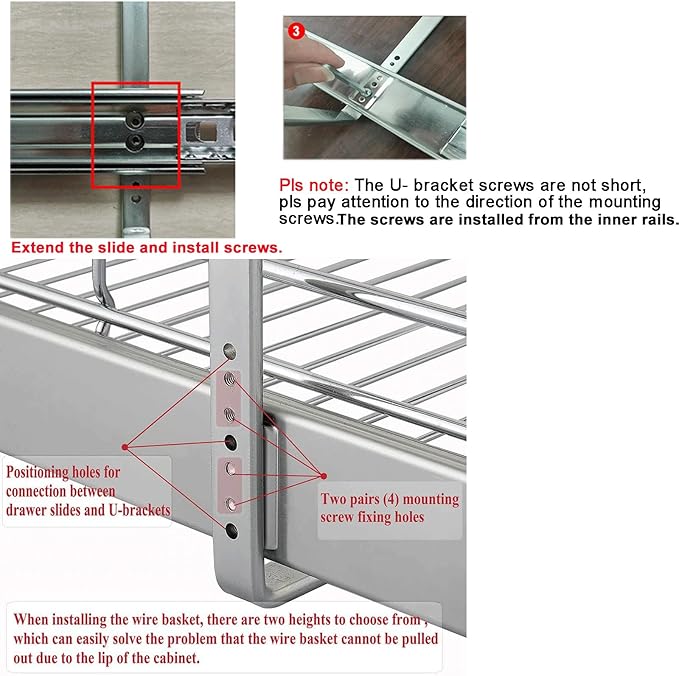 3

Pls note: The U- bracket screws are not short, pls pay attention to the direction of the mounting screws.The screws are installed from the inner rails.

Extend the slide and install screws.

Positioning holes for connection between drawer slides and U-brackets

Two pairs (4) mounting screw fixing holes

When installing the wire basket, there are two heights to choose from , which can easily solve the problem that the wire basket cannot be pulled out due to the lip of the cabinet.