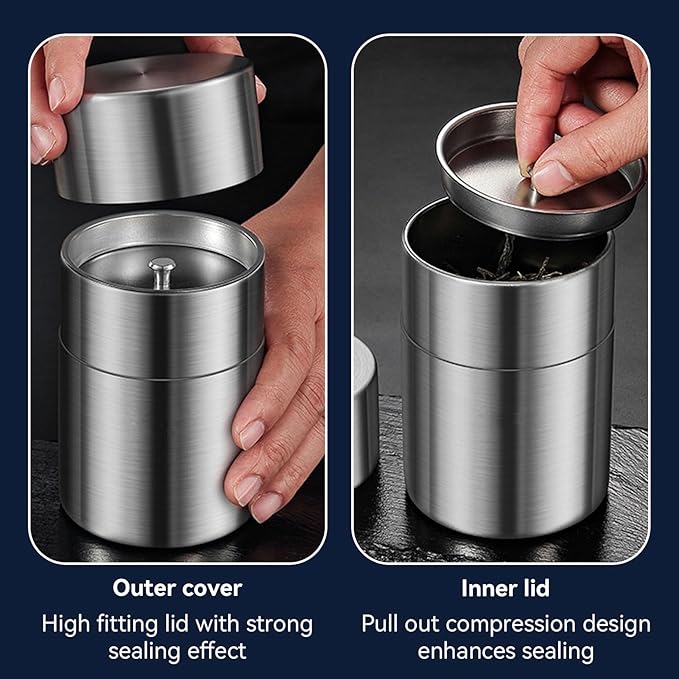 Outer cover
High fitting lid with strong sealing effect

Inner lid
Pull out compression design enhances sealing