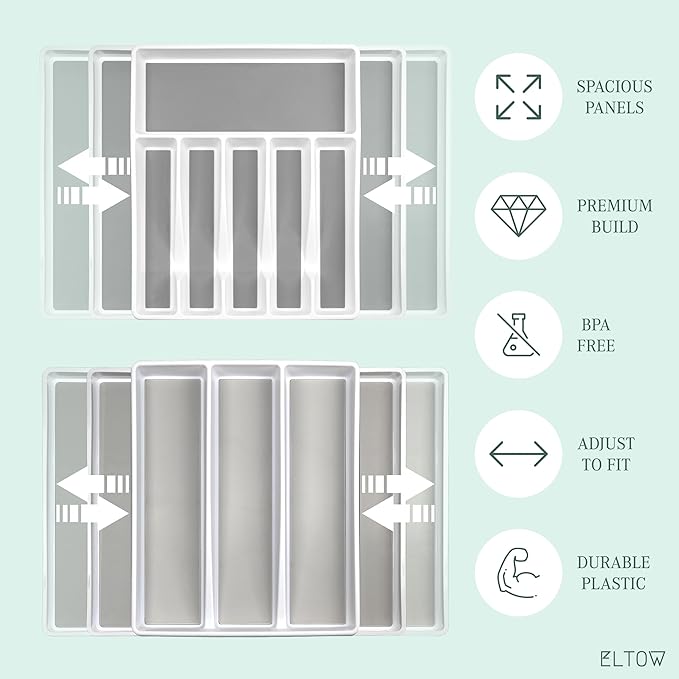 SPACIOUS PANELS

PREMIUM BUILD

BPA FREE

ADJUST TO FIT

DURABLE PLASTIC

ELTOW