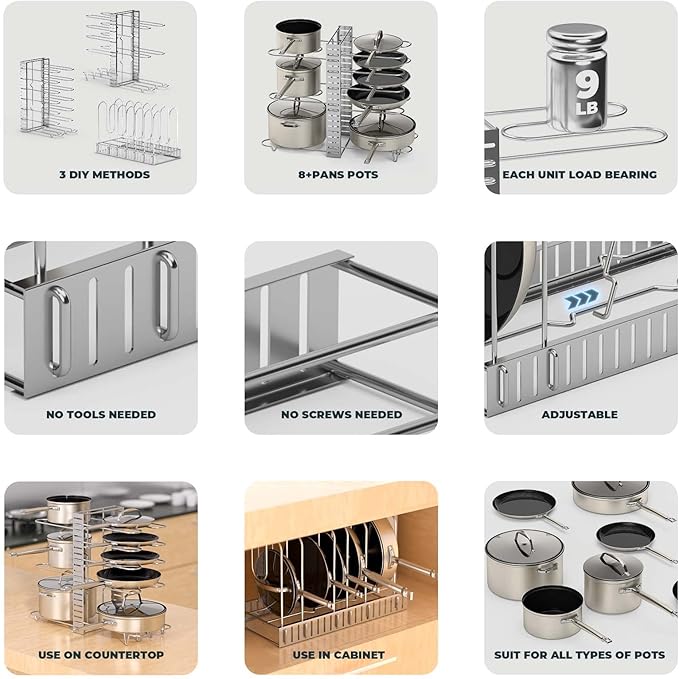 3 DIY METHODS

8+PANS POTS

9 LB

EACH UNIT LOAD BEARING

NO TOOLS NEEDED

NO SCREWS NEEDED

ADJUSTABLE

USE ON COUNTERTOP

USE IN CABINET

SUIT FOR ALL TYPES OF POTS