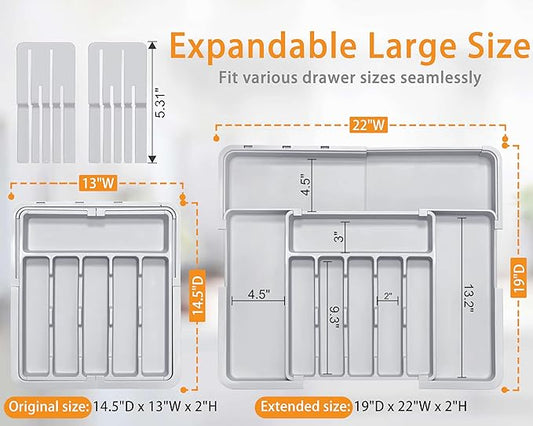 Expandable Large Size

Fit various drawer sizes seamlessly

5.31"

13"W

14.5"D

22"W

19"D

4.5"

3"

4.5"

9.3"

2"

13.2"

Original size: 14.5"D x 13"W x 2"H

Extended size: 19"D x 22"W x 2"H