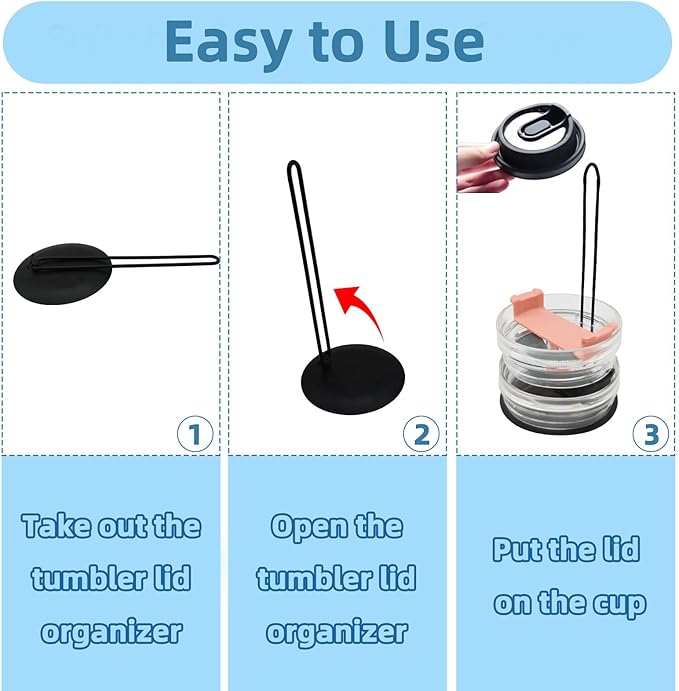 Easy to Use

1

Take out the tumbler lid organizer

2

Open the tumbler lid organizer

3

Put the lid on the cup