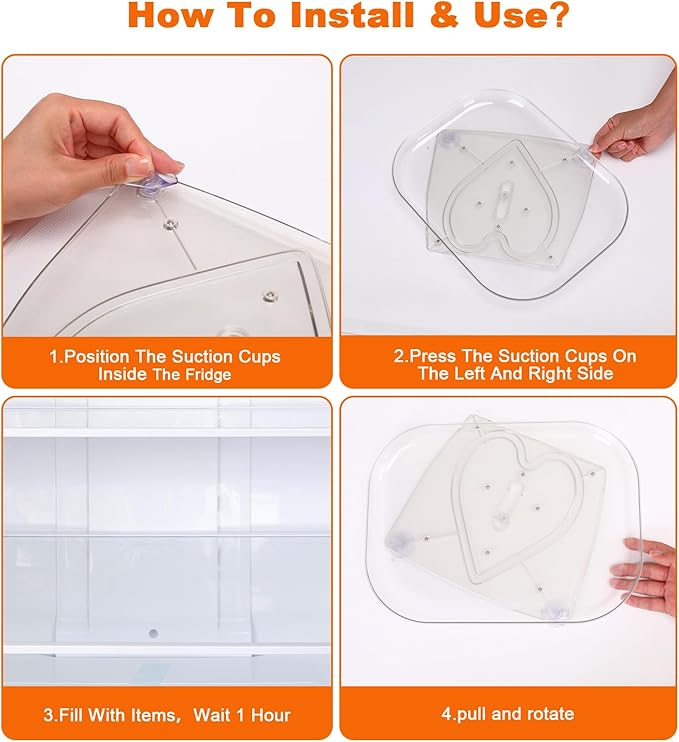 How To Install & Use?

1.Position The Suction Cups Inside The Fridge

2.Press The Suction Cups On The Left And Right Side

3.Fill With Items, Wait 1 Hour

4.pull and rotate