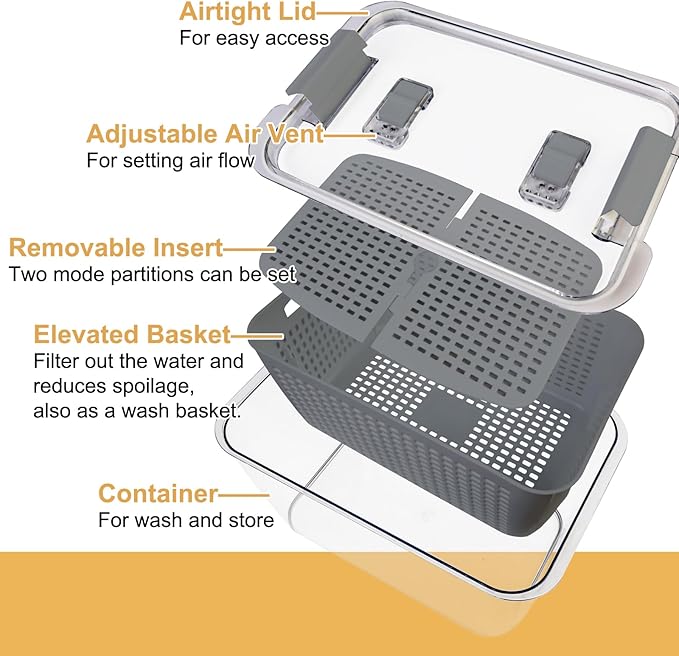 Airtight Lid
For easy access

Adjustable Air Vent
For setting air flow

Removable Insert
Two mode partitions can be set

Elevated Basket
Filter out the water and reduces spoilage, also as a wash basket.

Container
For wash and store