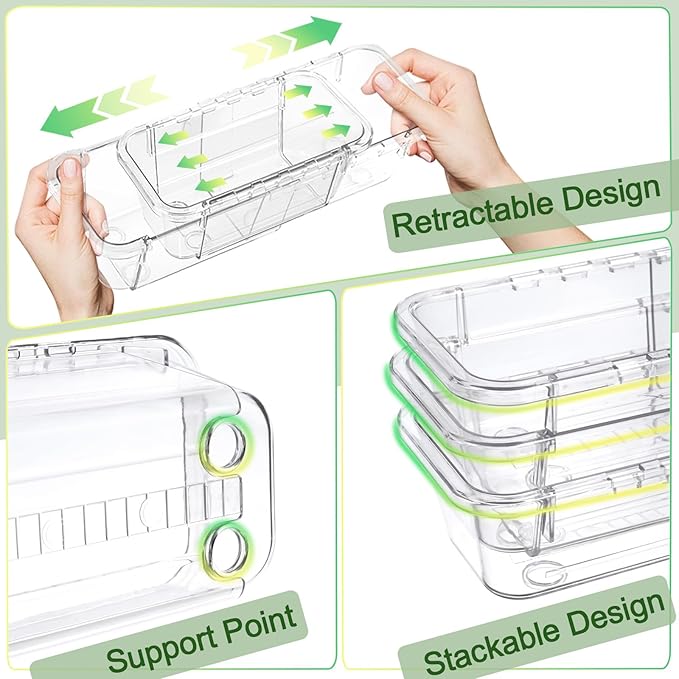 Retractable Design

Support Point

Stackable Design