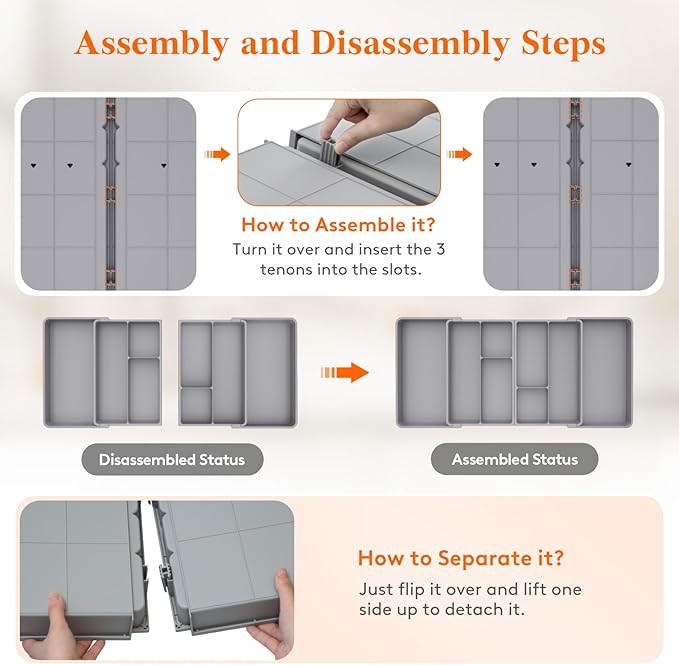 Assembly and Disassembly Steps

How to Assemble it?
Turn it over and insert the 3 tenons into the slots.

Disassembled Status

Assembled Status

How to Separate it?
Just flip it over and lift one side up to detach it.