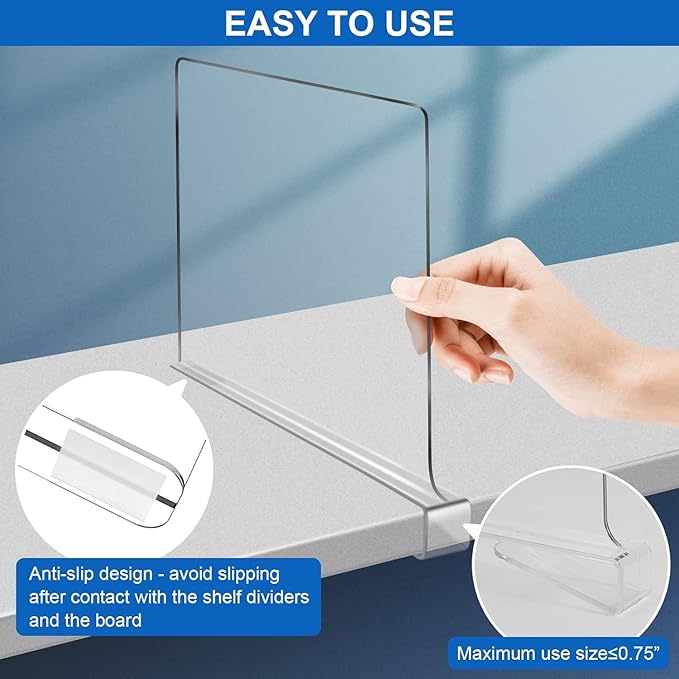 EASY TO USE

Anti-slip design - avoid slipping after contact with the shelf dividers and the board

Maximum use size≤0.75”