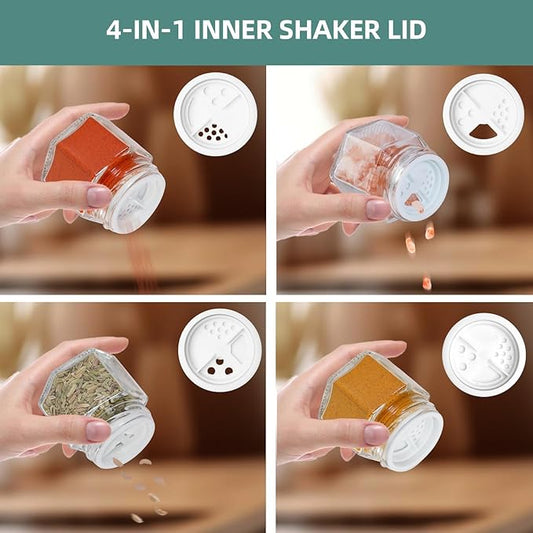 4-IN-1 INNER SHAKER LID