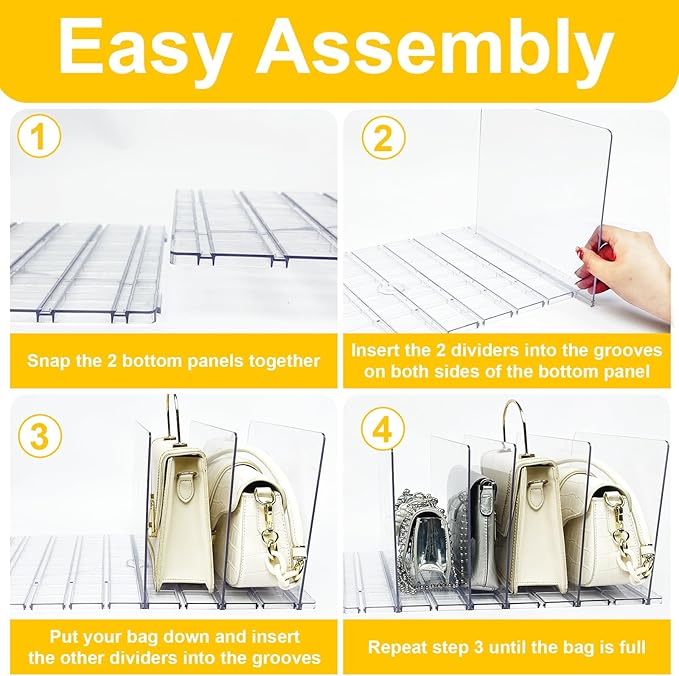 Easy Assembly

1

Snap the 2 bottom panels together

2

Insert the 2 dividers into the grooves on both sides of the bottom panel

3

Put your bag down and insert the other dividers into the grooves

4

Repeat step 3 until the bag is full