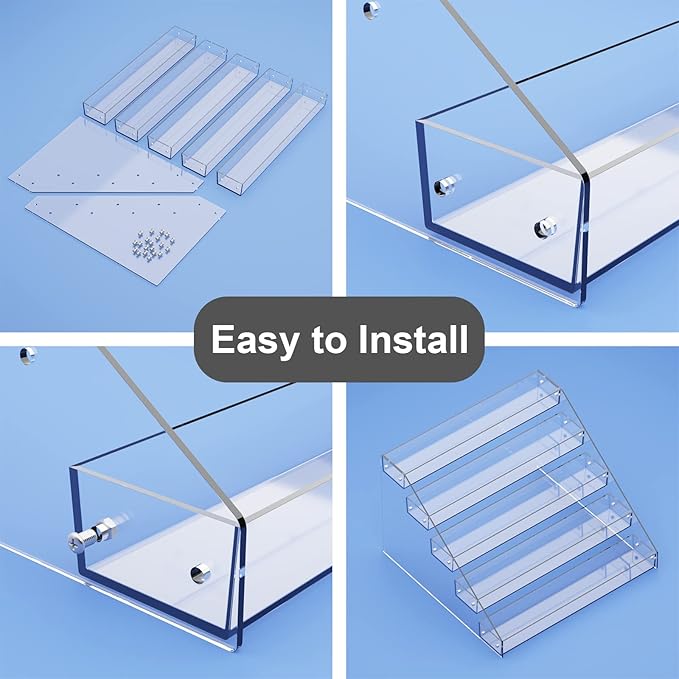 Easy to Install