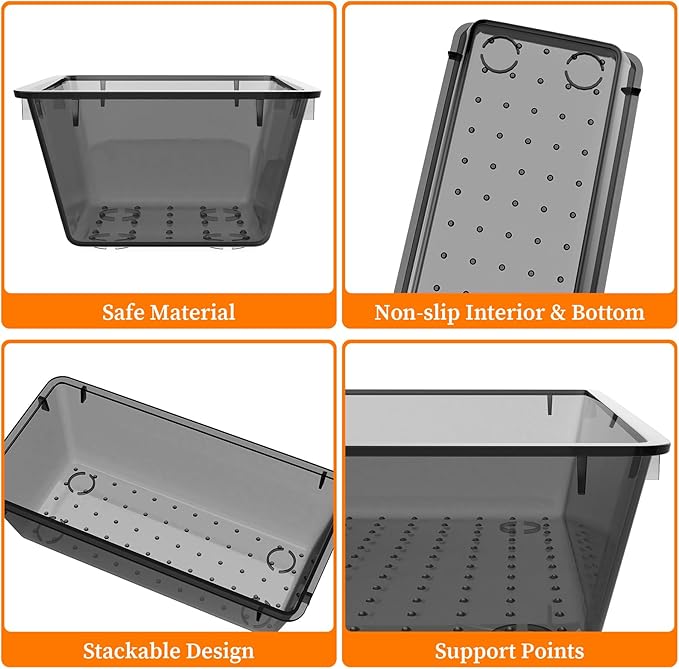 Safe Material

Non-slip Interior & Bottom

Stackable Design

Support Points