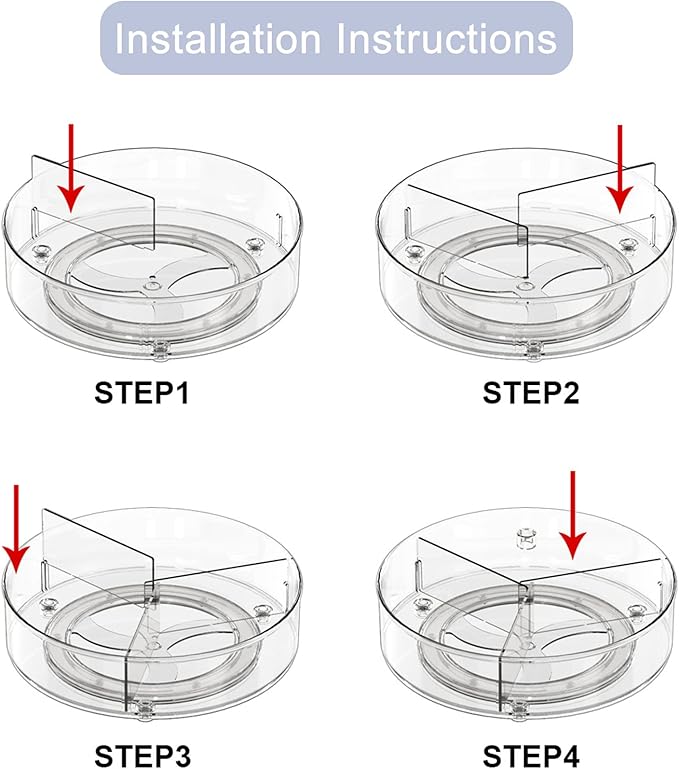 Installation Instructions

STEP1

STEP2

STEP3

STEP4