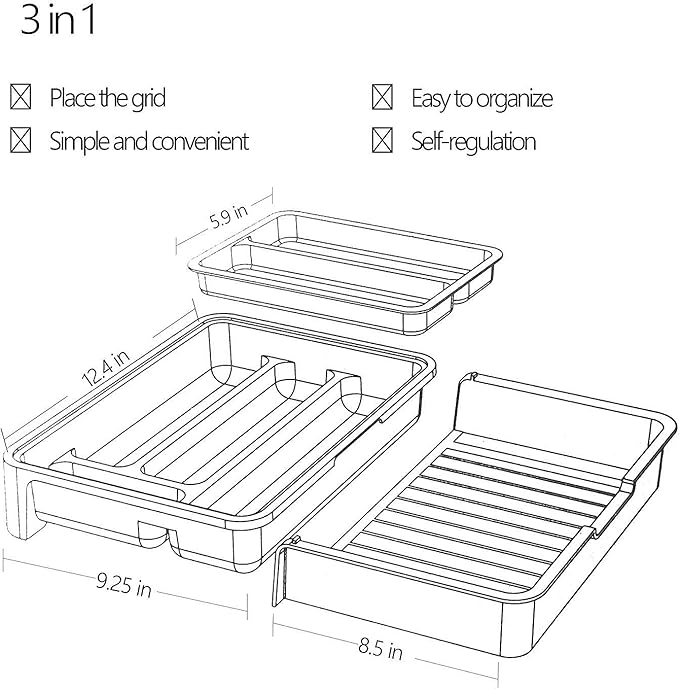 3 in 1

☒ Place the grid

☒ Simple and convenient

☒ Easy to organize

☒ Self-regulation

5.9 in

12.4 in

9.25 in

8.5 in