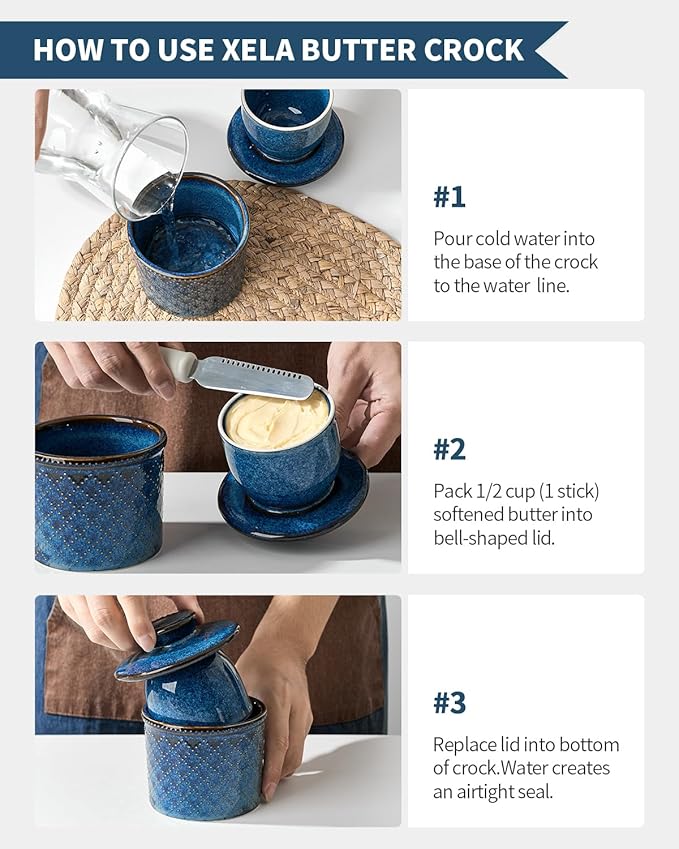 HOW TO USE XELA BUTTER CROCK

#1

Pour cold water into the base of the crock to the water line.

#2

Pack 1/2 cup (1 stick) softened butter into bell-shaped lid.

#3

Replace lid into bottom of crock.Water creates an airtight seal.