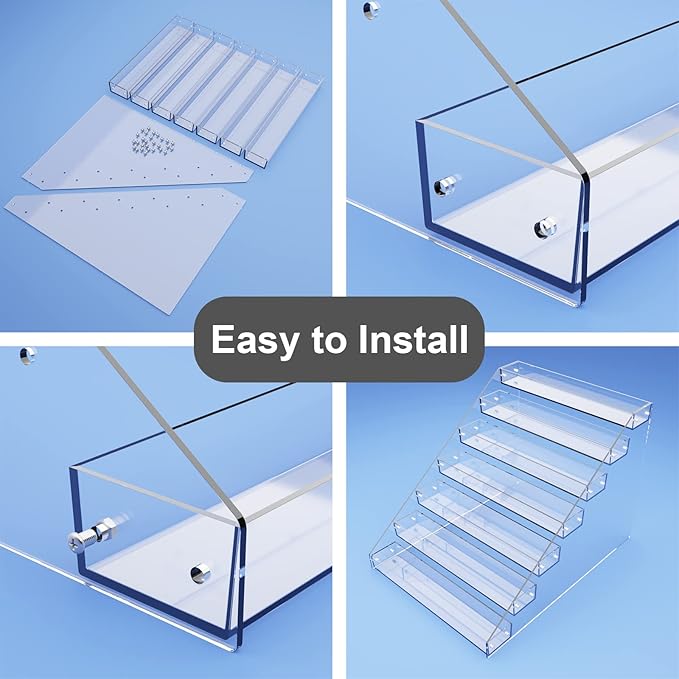 Easy to Install