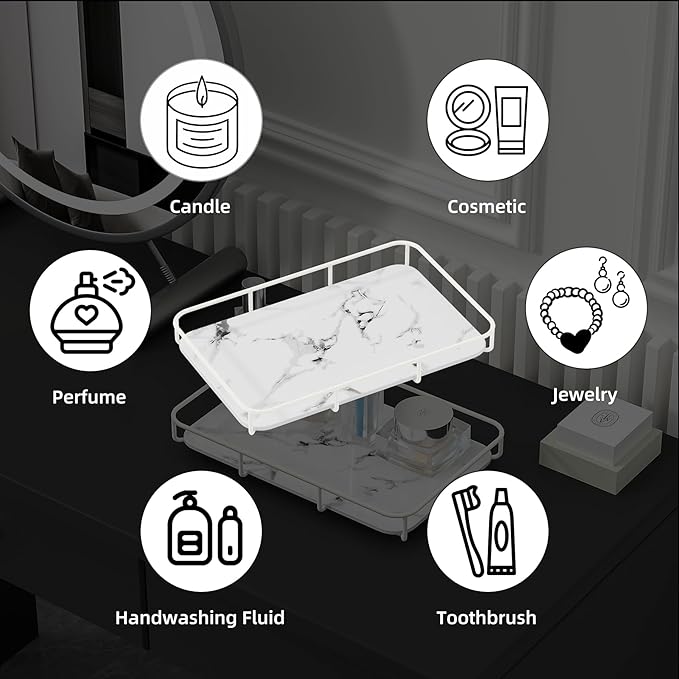 Candle

Cosmetic

Perfume

Jewelry

Handwashing Fluid

Toothbrush