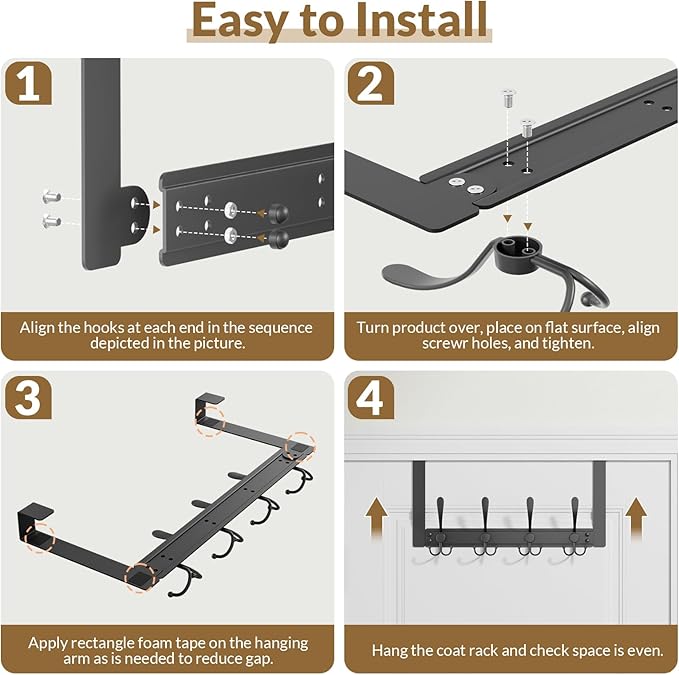 Easy to Install

1

Align the hooks at each end in the sequence depicted in the picture.

2

Turn product over, place on flat surface, align screwr holes, and tighten.

3

Apply rectangle foam tape on the hanging arm as is needed to reduce gap.

4

Hang the coat rack and check space is even.