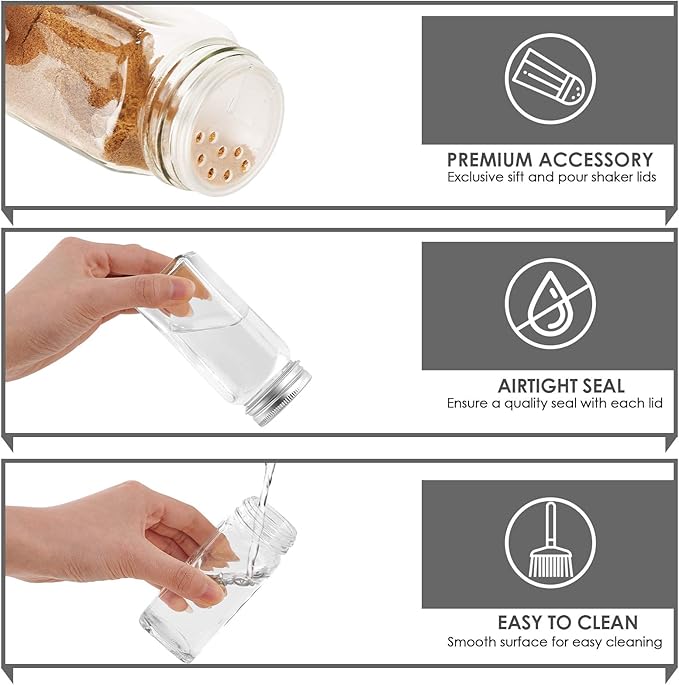 PREMIUM ACCESSORY
Exclusive sift and pour shaker lids

AIRTIGHT SEAL
Ensure a quality seal with each lid

EASY TO CLEAN
Smooth surface for easy cleaning