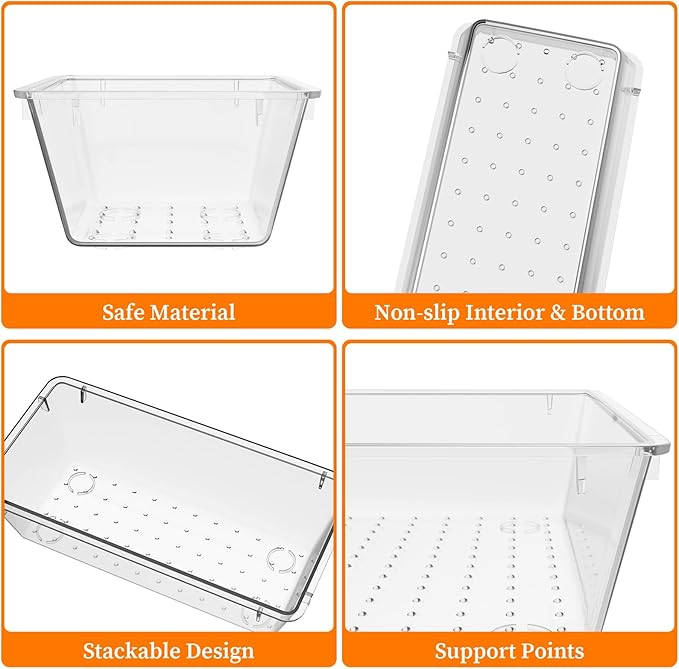 Safe Material

Non-slip Interior & Bottom

Stackable Design

Support Points