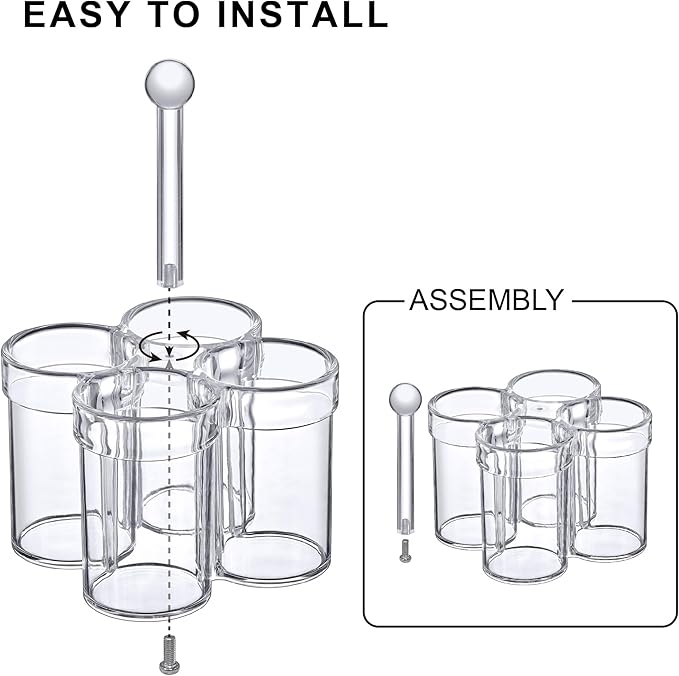 EASY TO INSTALL

ASSEMBLY