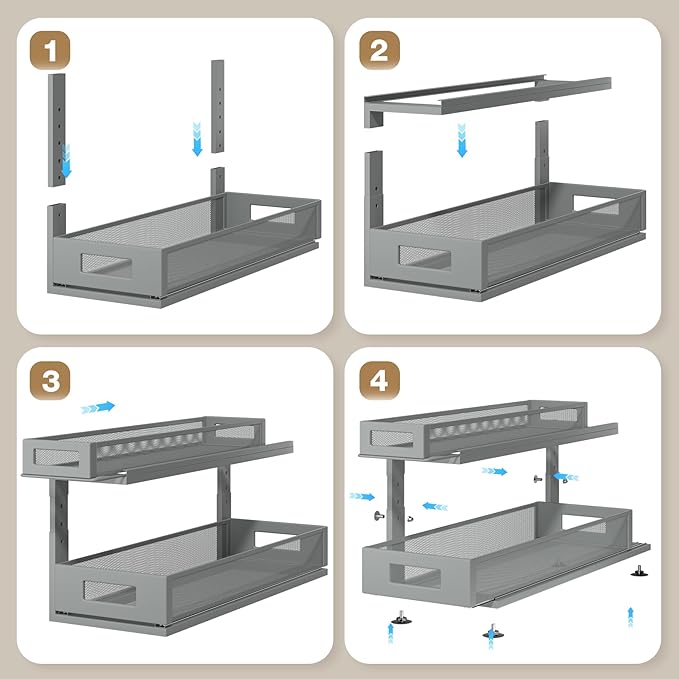 1

2

3

4