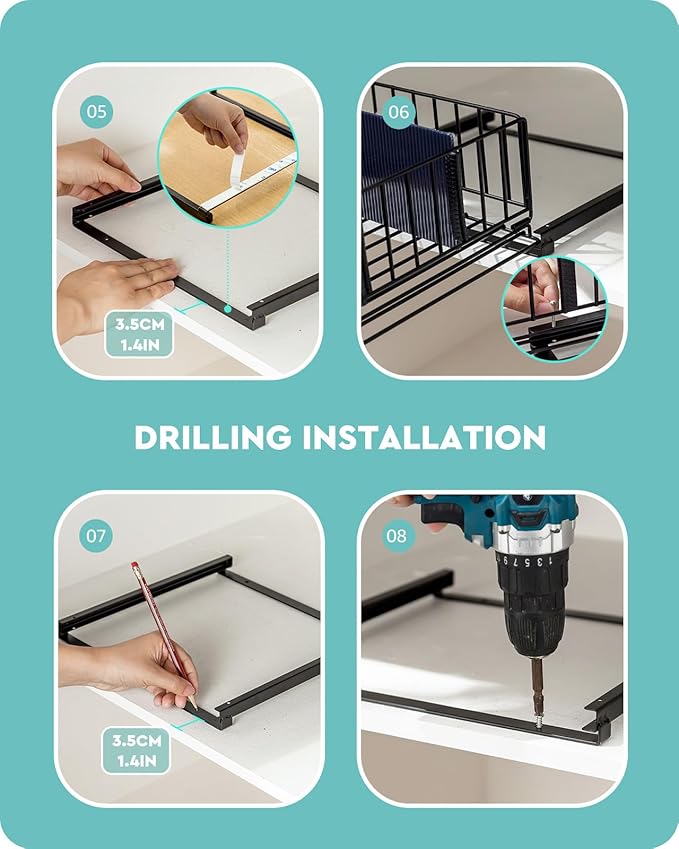 05

3.5CM
1.4IN

06

DRILLING INSTALLATION

07

3.5CM
1.4IN

08

1 3 5 7 9