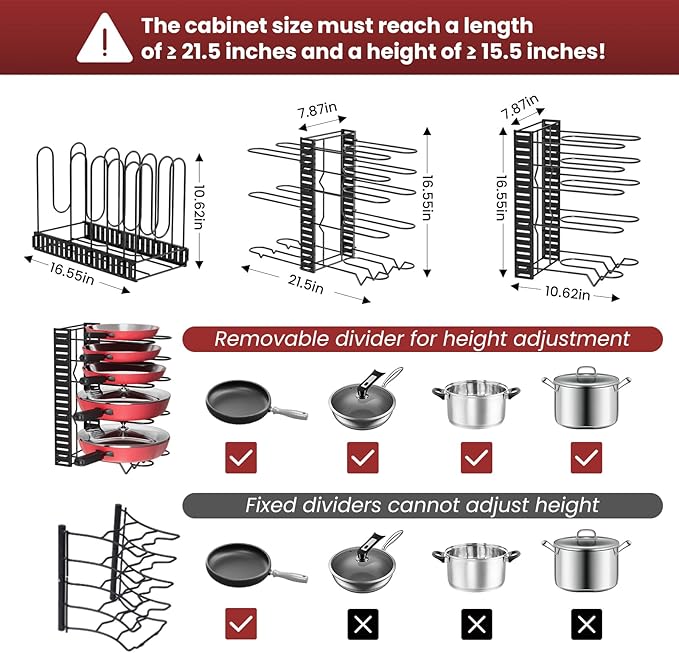 The cabinet size must reach a length of ≥ 21.5 inches and a height of ≥ 15.5 inches!

10.62in
16.55in

7.87in
16.55in
21.5in

7.87in
16.55in
10.62in

Removable divider for height adjustment

Fixed dividers cannot adjust height