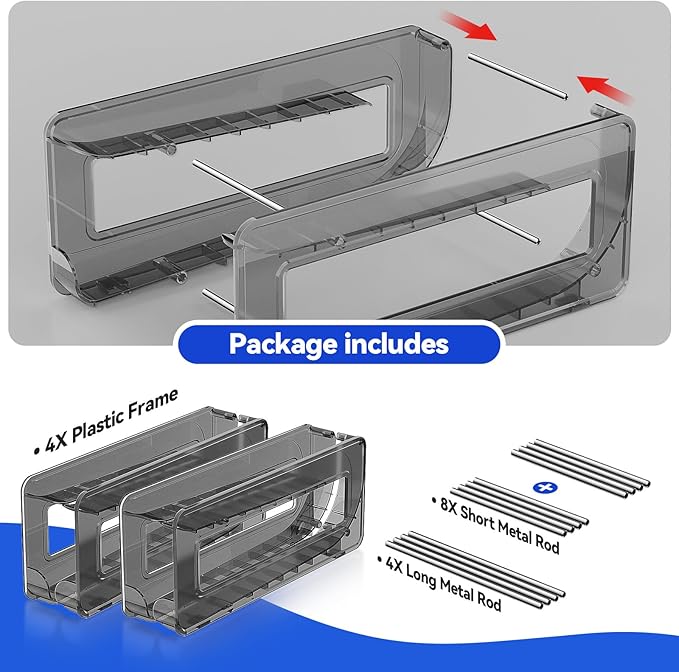 Package includes

• 4X Plastic Frame

• 8X Short Metal Rod

• 4X Long Metal Rod