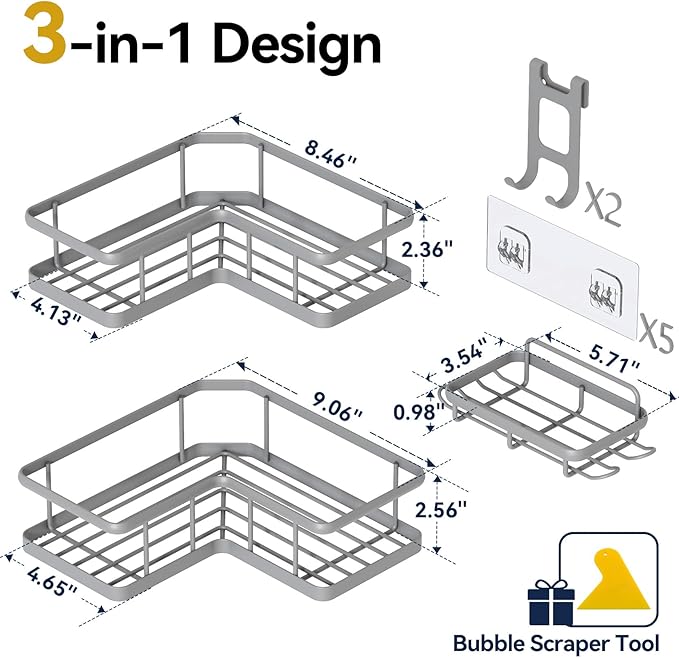 3-in-1 Design

8.46"

2.36"

4.13"

X2

X5

3.54"

5.71"

0.98"

9.06"

2.56"

4.65"

Bubble Scraper Tool