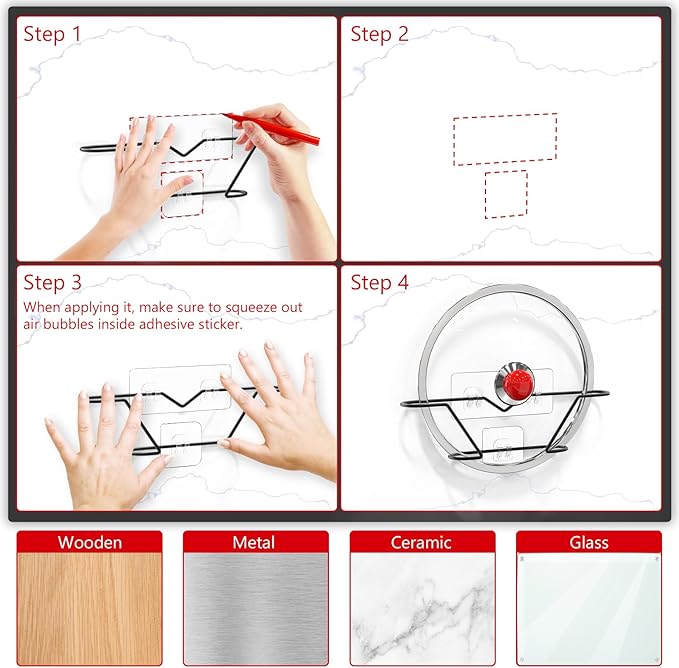 Step 1

Step 2

Step 3

When applying it, make sure to squeeze out air bubbles inside adhesive sticker.

Step 4

Wooden

Metal

Ceramic

Glass