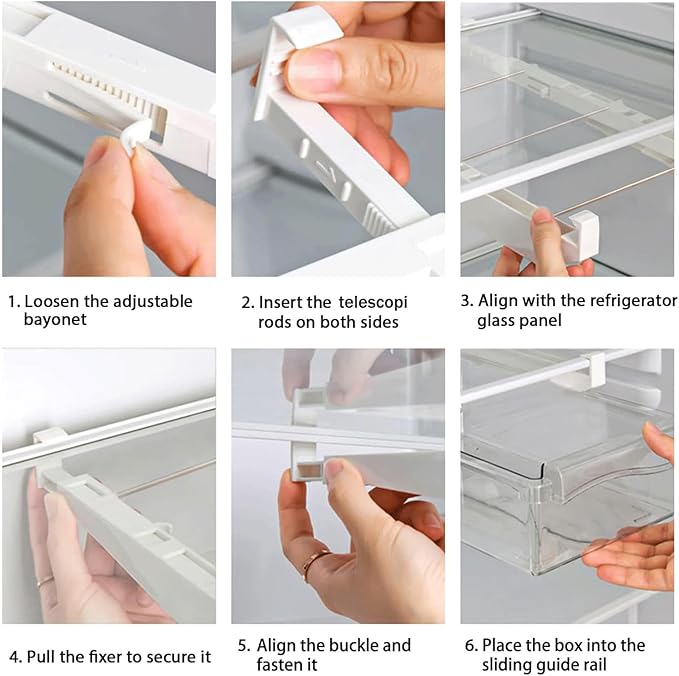 1. Loosen the adjustable bayonet

2. Insert the telescopi rods on both sides

3. Align with the refrigerator glass panel

4. Pull the fixer to secure it

5. Align the buckle and fasten it

6. Place the box into the sliding guide rail