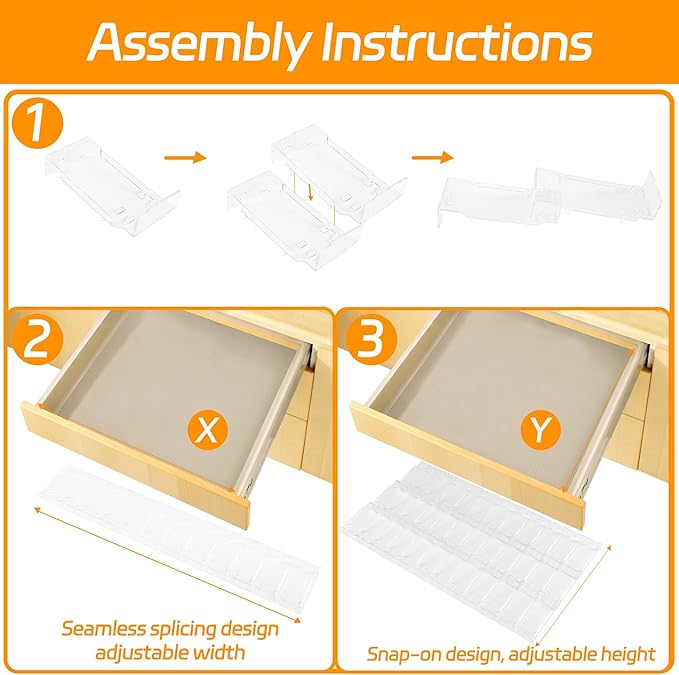 Assembly Instructions

1

2

X

Seamless splicing design adjustable width

3

Y

Snap-on design, adjustable height