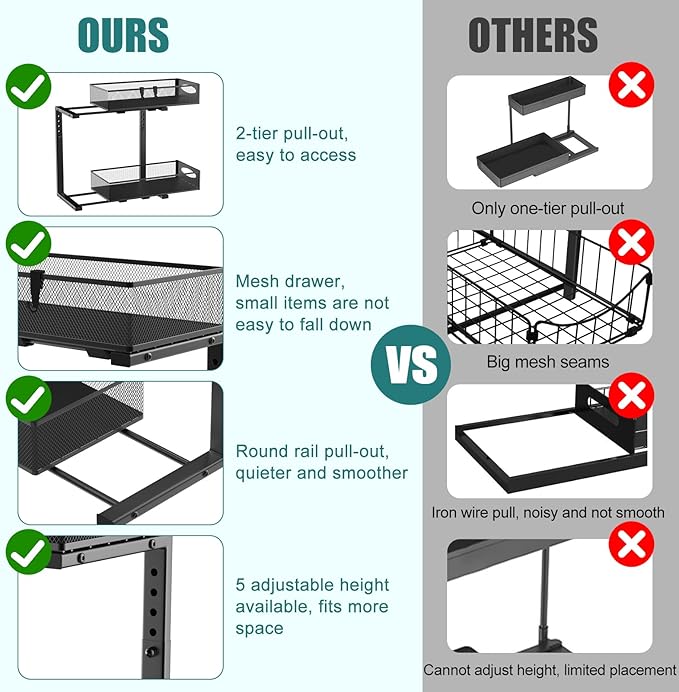 OURS

2-tier pull-out, easy to access

Mesh drawer, small items are not easy to fall down

Round rail pull-out, quieter and smoother

5 adjustable height available, fits more space

VS

OTHERS

Only one-tier pull-out

Big mesh seams

Iron wire pull, noisy and not smooth

Cannot adjust height, limited placement