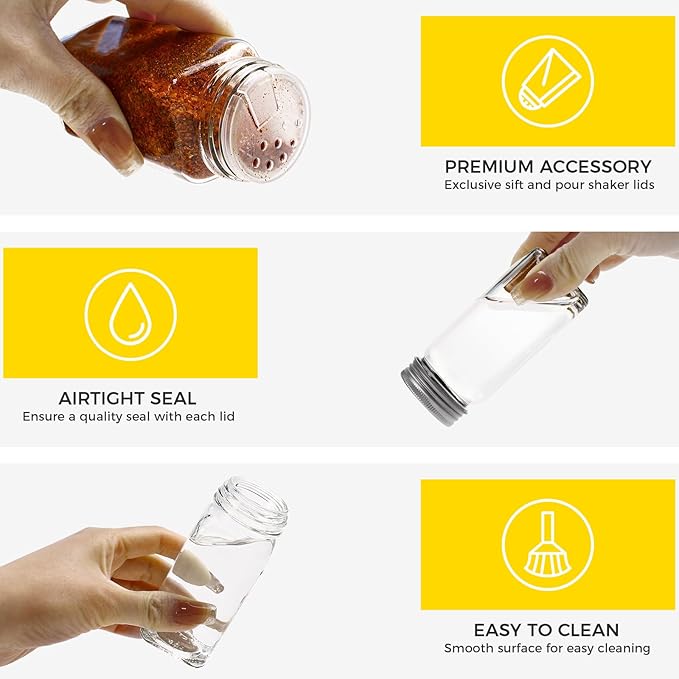 PREMIUM ACCESSORY
Exclusive sift and pour shaker lids

AIRTIGHT SEAL
Ensure a quality seal with each lid

EASY TO CLEAN
Smooth surface for easy cleaning