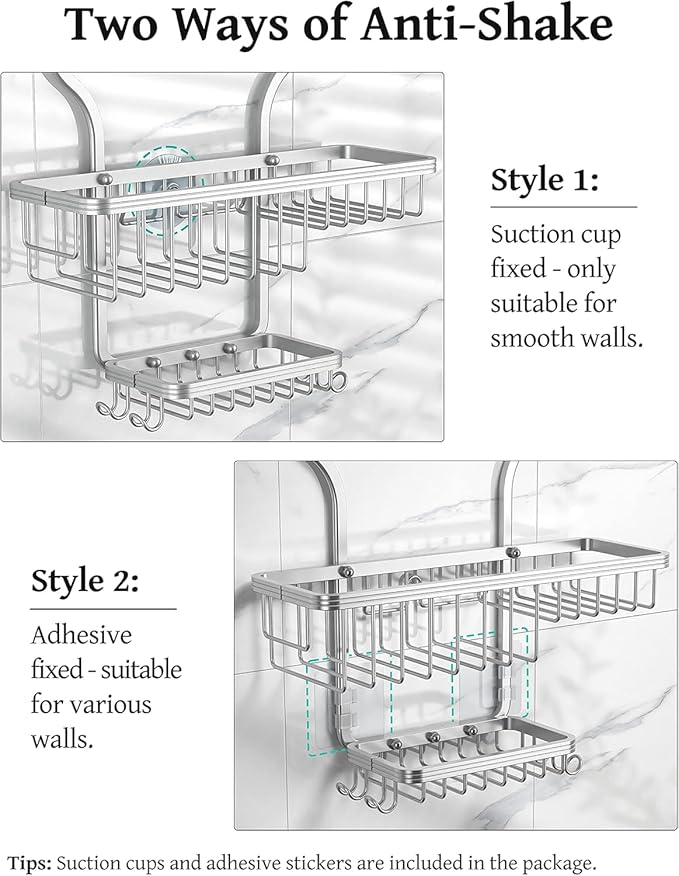 Two Ways of Anti-Shake

Style 1:

Suction cup fixed - only suitable for smooth walls.

Style 2:

Adhesive fixed - suitable for various walls.

Tips: Suction cups and adhesive stickers are included in the package.