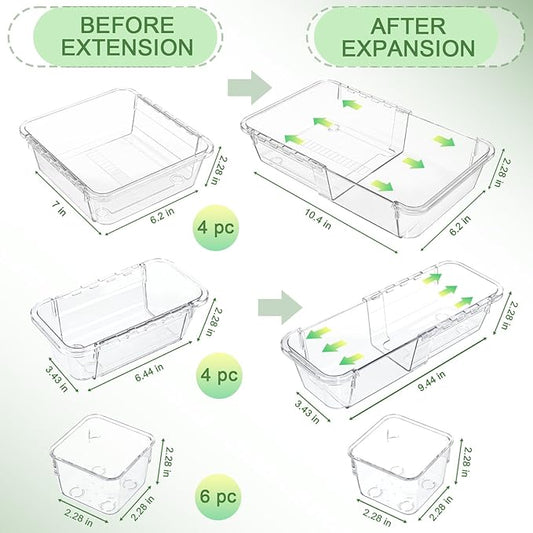 BEFORE EXTENSION

AFTER EXPANSION

7 in

6.2 in

2.28 in

4 pc

10.4 in

6.2 in

2.28 in

3.43 in

6.44 in

2.28 in

4 pc

3.43 in

9.44 in

2.28 in

2.28 in

2.28 in

2.28 in

6 pc

2.28 in

2.28 in

2.28 in