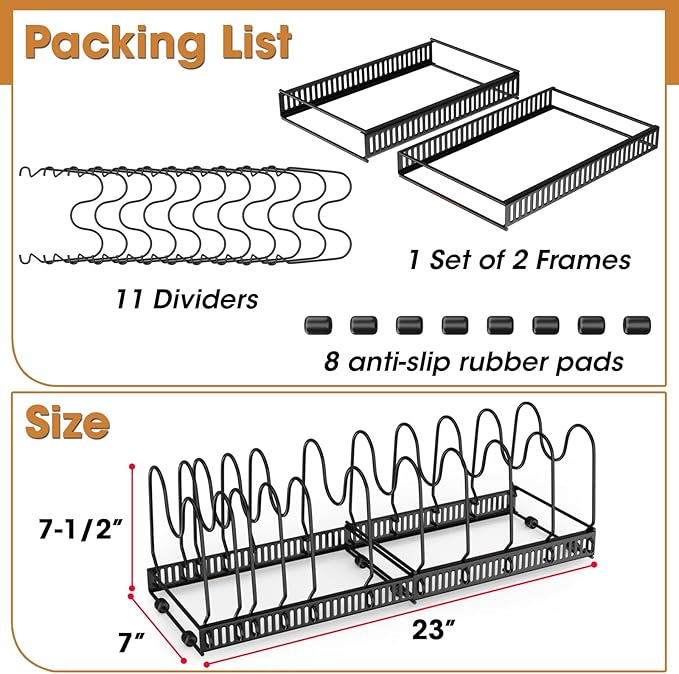 Packing List

11 Dividers

1 Set of 2 Frames

8 anti-slip rubber pads

Size

7-1/2"

7"

23"