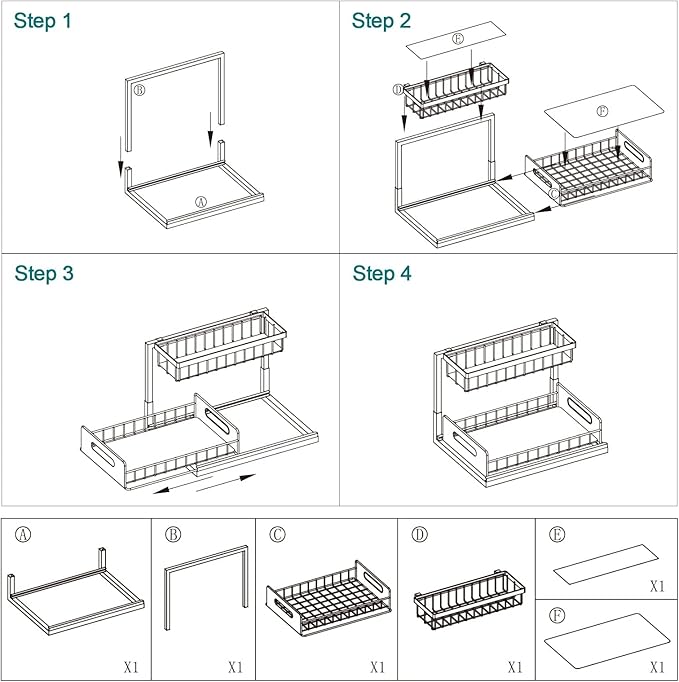 Step 1

Ⓑ

Ⓐ

Step 2

Ⓔ

Ⓓ

Ⓕ

Ⓒ

Step 3

Step 4

Ⓐ

X1

Ⓑ

X1

Ⓒ

X1

Ⓓ

X1

Ⓔ

X1

Ⓕ

X1