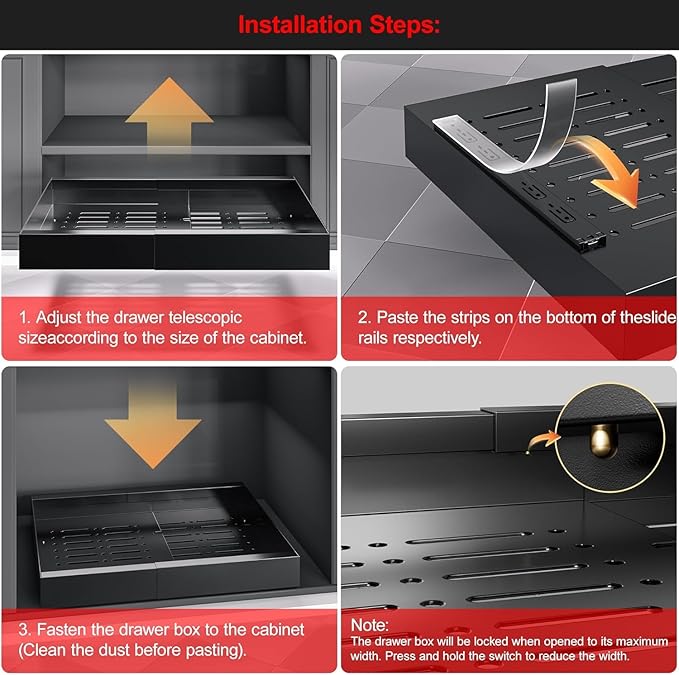 Installation Steps:

1. Adjust the drawer telescopic sizeaccording to the size of the cabinet.

2. Paste the strips on the bottom of theslide rails respectively.

3. Fasten the drawer box to the cabinet (Clean the dust before pasting).

Note:
The drawer box will be locked when opened to its maximum width. Press and hold the switch to reduce the width.