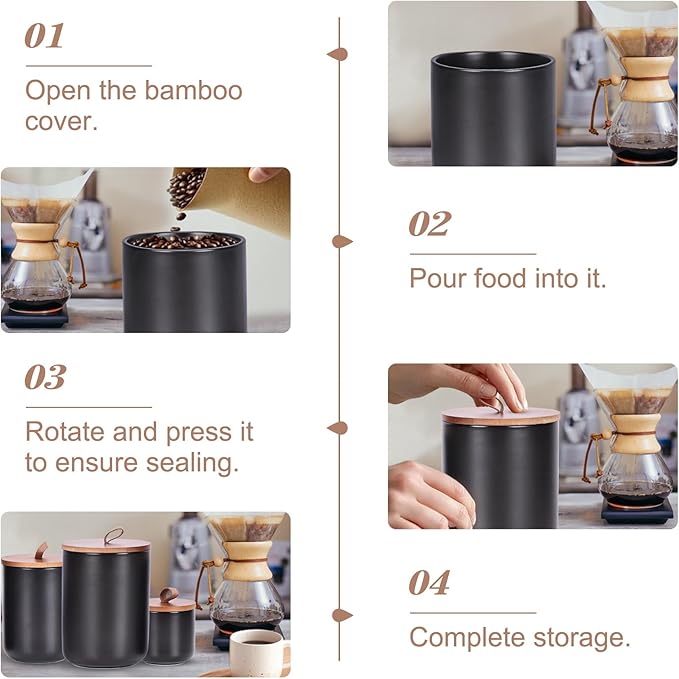 01

Open the bamboo cover.

02

Pour food into it.

03

Rotate and press it to ensure sealing.

04

Complete storage.