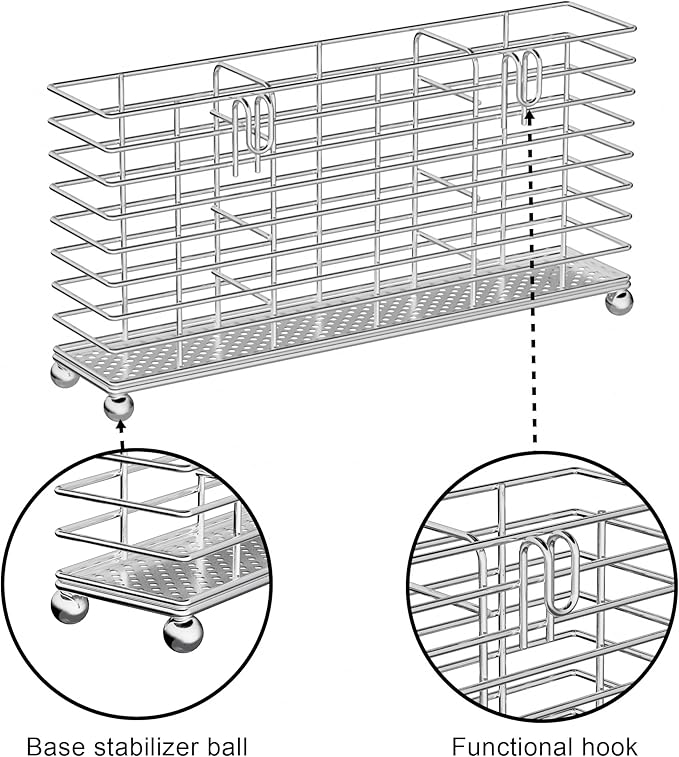 Base stabilizer ball

Functional hook