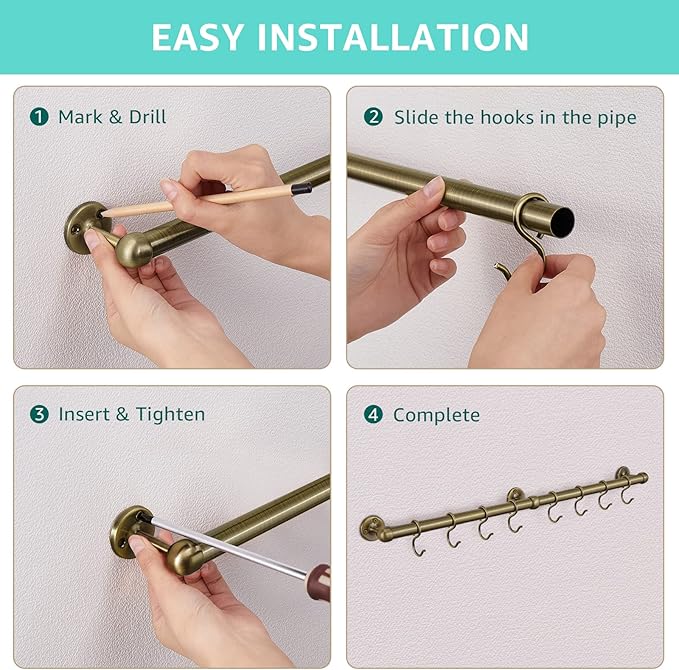 EASY INSTALLATION

1 Mark & Drill

2 Slide the hooks in the pipe

3 Insert & Tighten

4 Complete