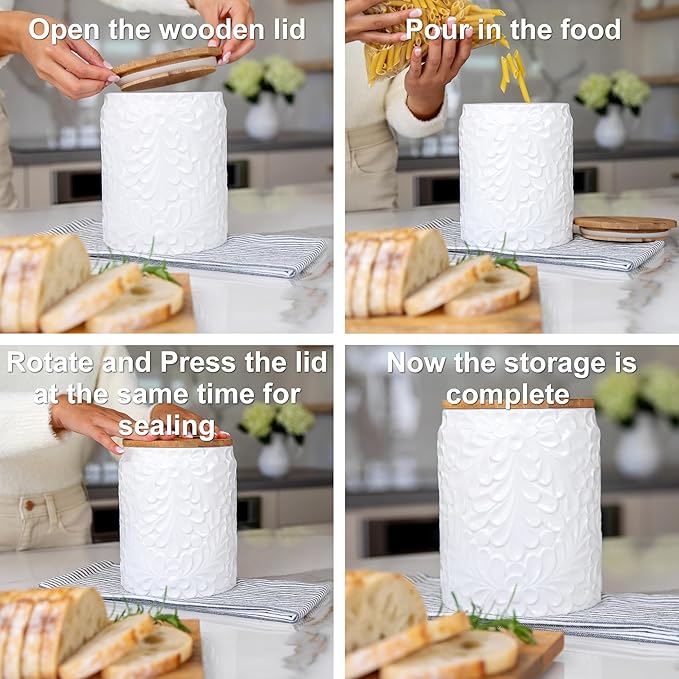 Open the wooden lid

Pour in the food

Rotate and Press the lid at the same time for sealing

Now the storage is complete