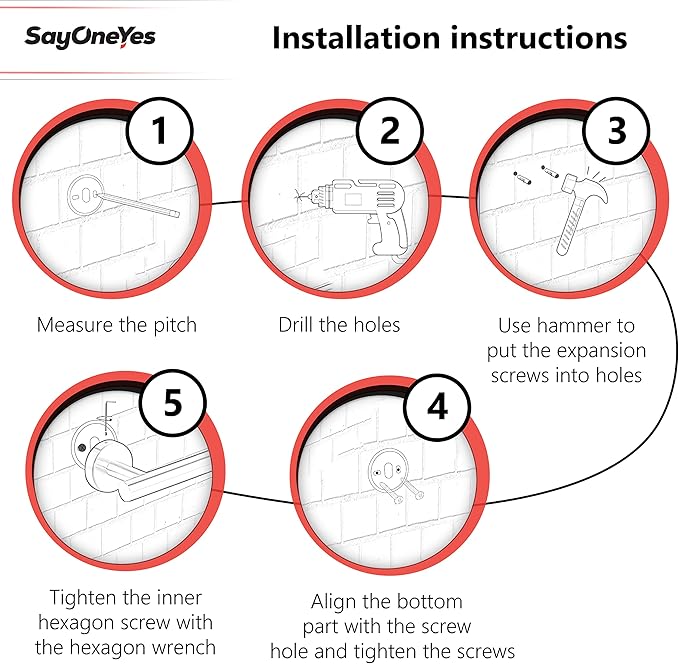 SayOneYes

Installation instructions

1

Measure the pitch

2

Drill the holes

3

Use hammer to put the expansion screws into holes

5

Tighten the inner hexagon screw with the hexagon wrench

4

Align the bottom part with the screw hole and tighten the screws