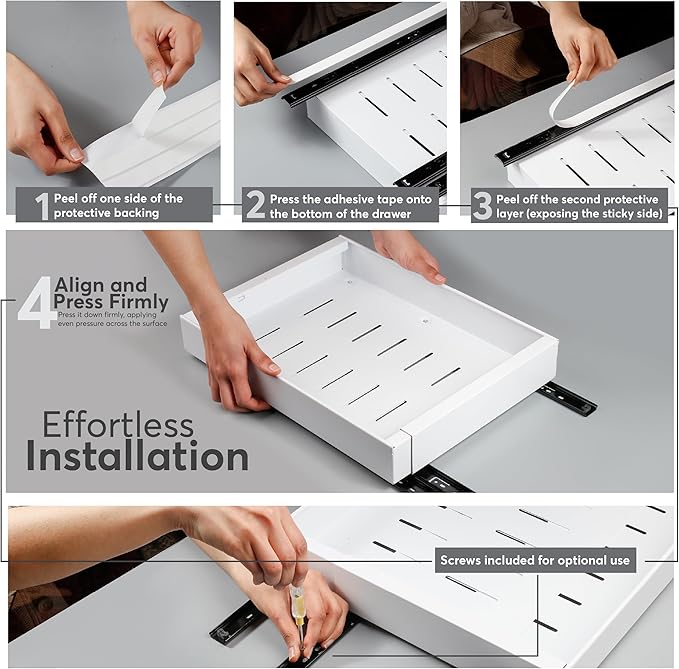 1 Peel off one side of the protective backing

2 Press the adhesive tape onto the bottom of the drawer

3 Peel off the second protective layer (exposing the sticky side)

4 Align and Press Firmly
Press it down firmly, applying even pressure across the surface

Effortless Installation

Screws included for optional use