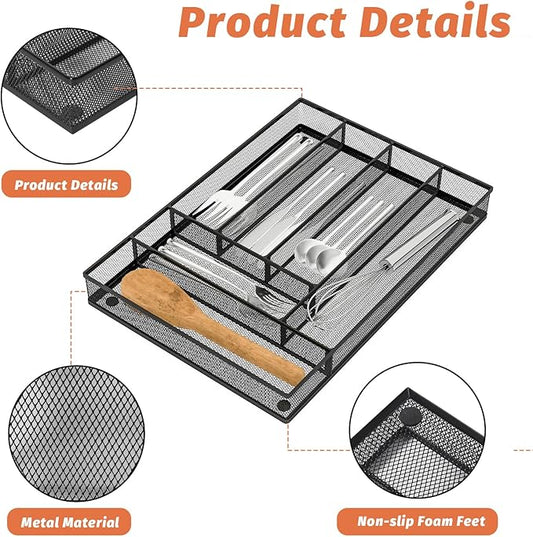 Product Details

Product Details

Metal Material

Non-slip Foam Feet