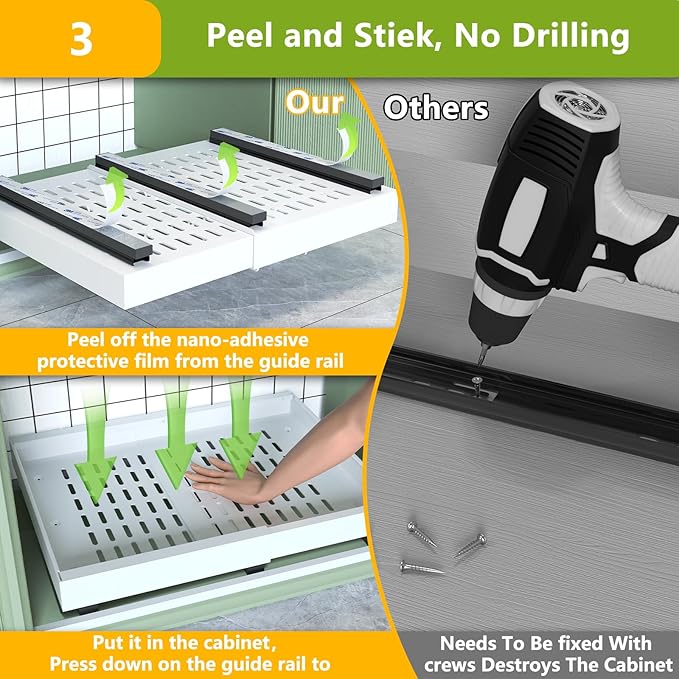 3

Peel and Stiek, No Drilling

Our

Others

Peel off the nano-adhesive protective film from the guide rail

Put it in the cabinet, Press down on the guide rail to

Needs To Be fixed With crews Destroys The Cabinet